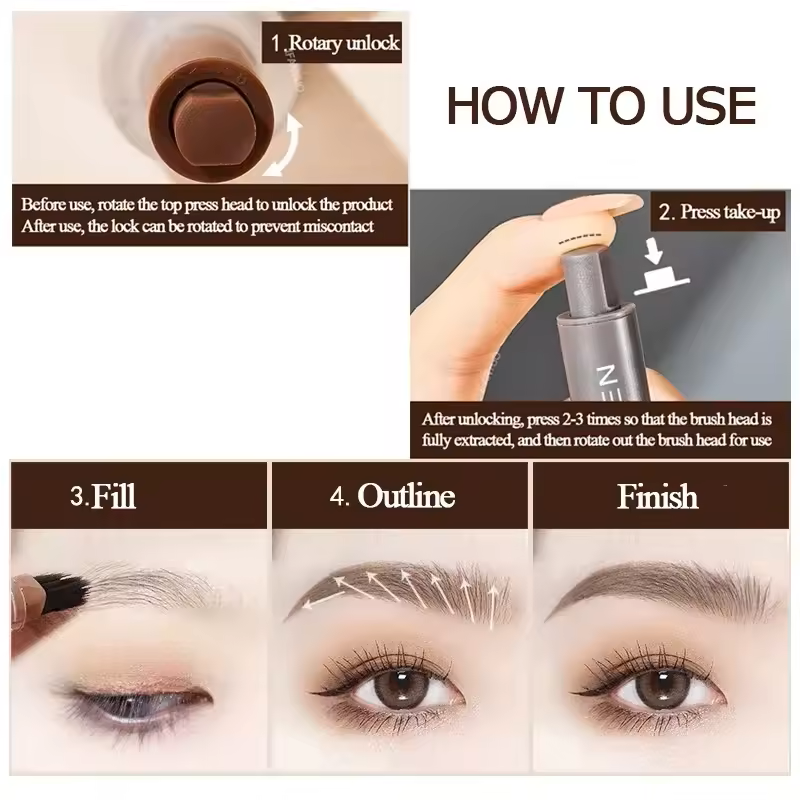 1.Rotary unlock

HOW TO USE

Before use, rotate the top press head to unlock the product
After use, the lock can be rotated to prevent miscontact

2. Press take-up

NE

After unlocking, press 2-3 times so that the brush head is fully extracted, and then rotate out the brush head for use

3.Fill

4. Outline

Finish