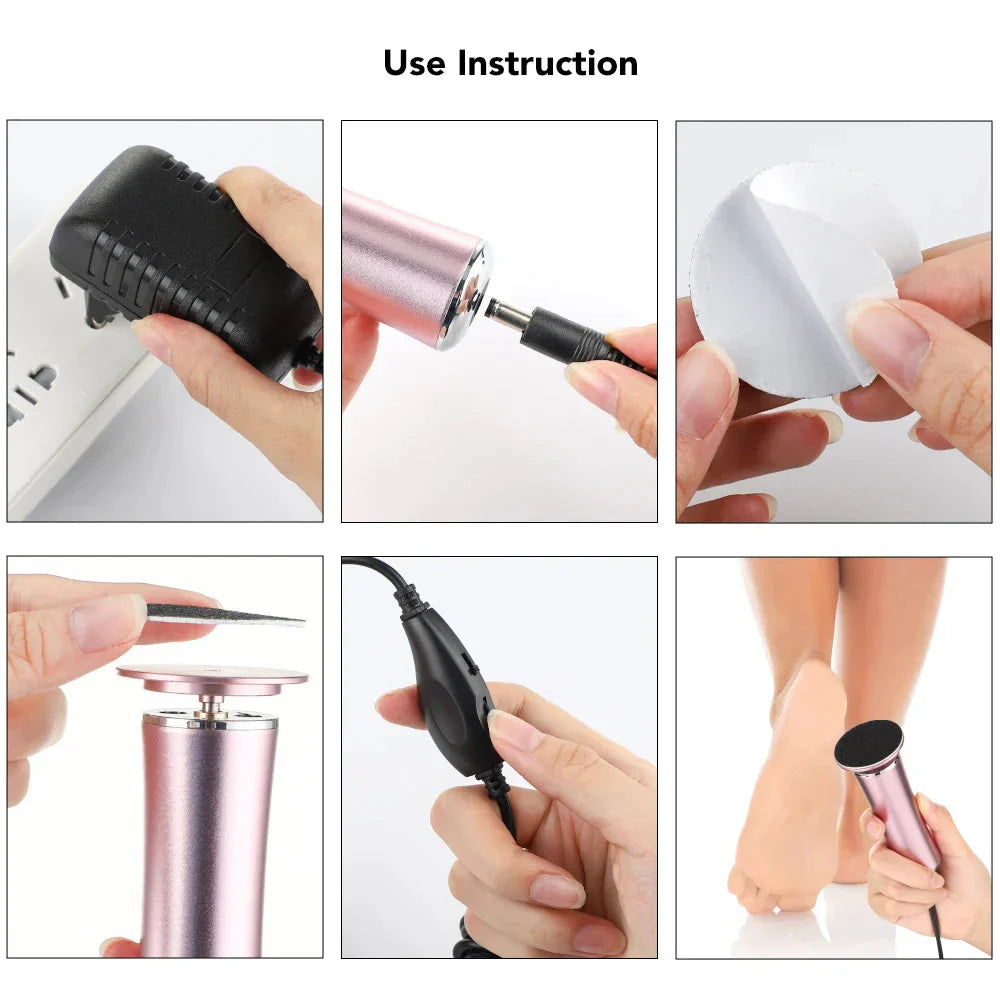 Use Instruction