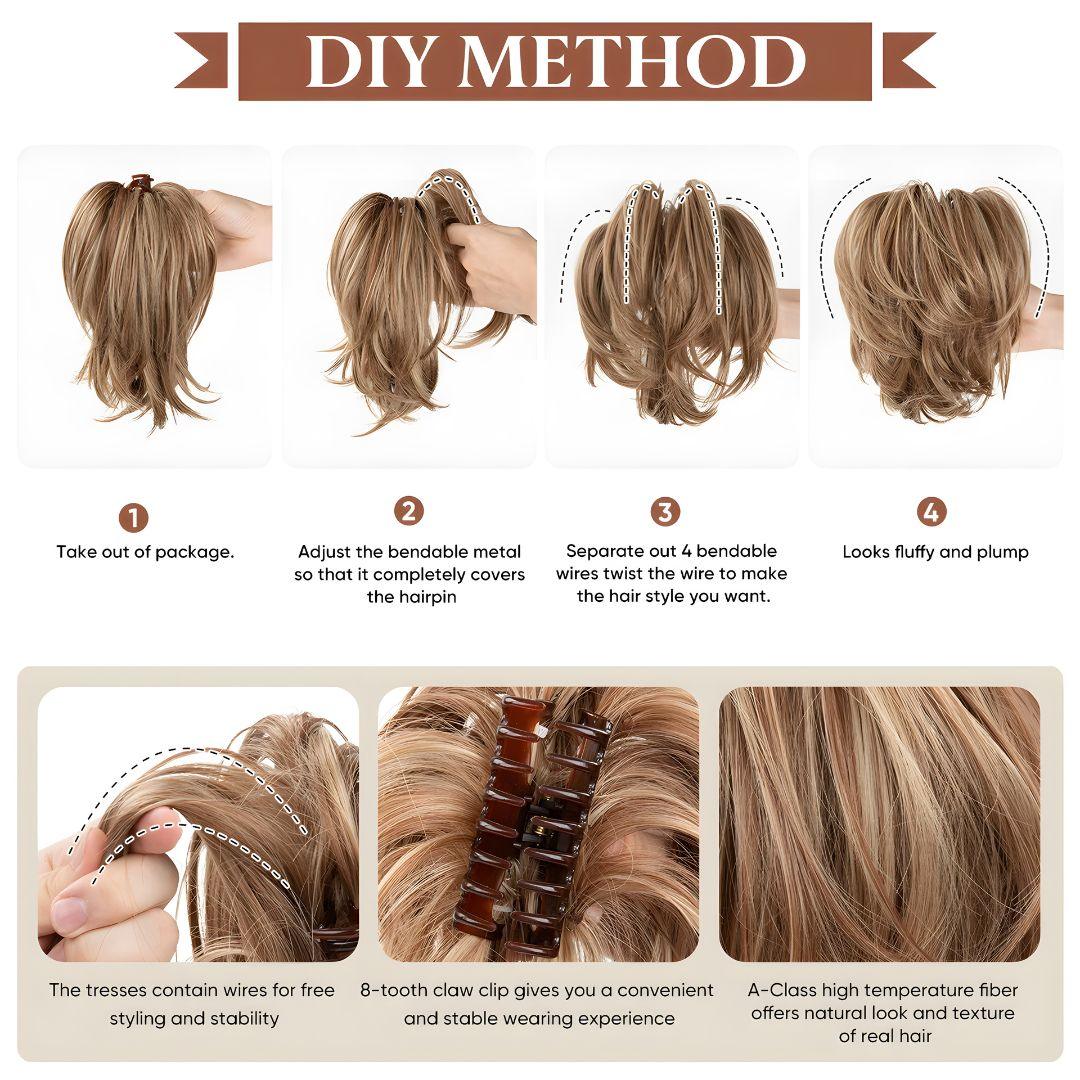 DIY METHOD

1
Take out of package.

2
Adjust the bendable metal so that it completely covers the hairpin

3
Separate out 4 bendable wires twist the wire to make the hair style you want.

4
Looks fluffy and plump

The tresses contain wires for free styling and stability

8-tooth claw clip gives you a convenient and stable wearing experience

A-Class high temperature fiber offers natural look and texture of real hair