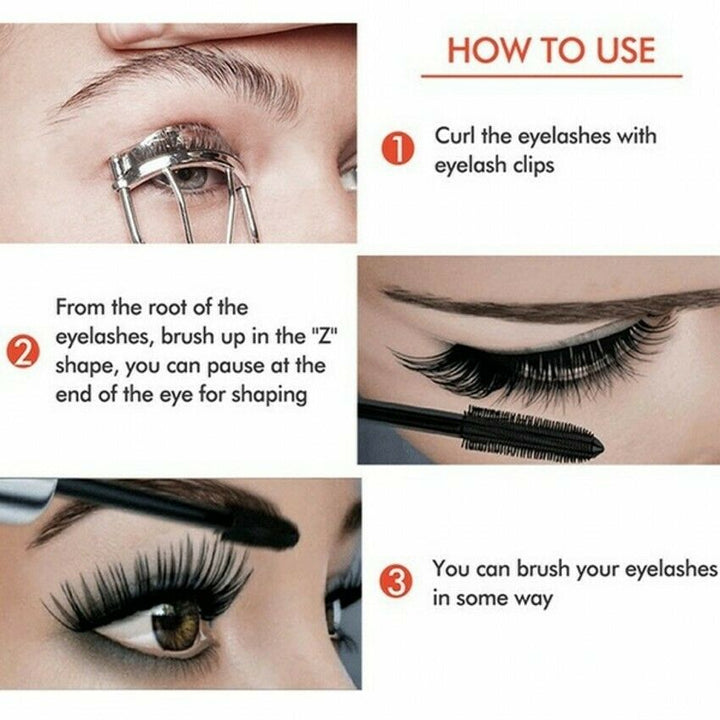 HOW TO USE

1 Curl the eyelashes with eyelash clips

2 From the root of the eyelashes, brush up in the "Z" shape, you can pause at the end of the eye for shaping

3 You can brush your eyelashes in some way