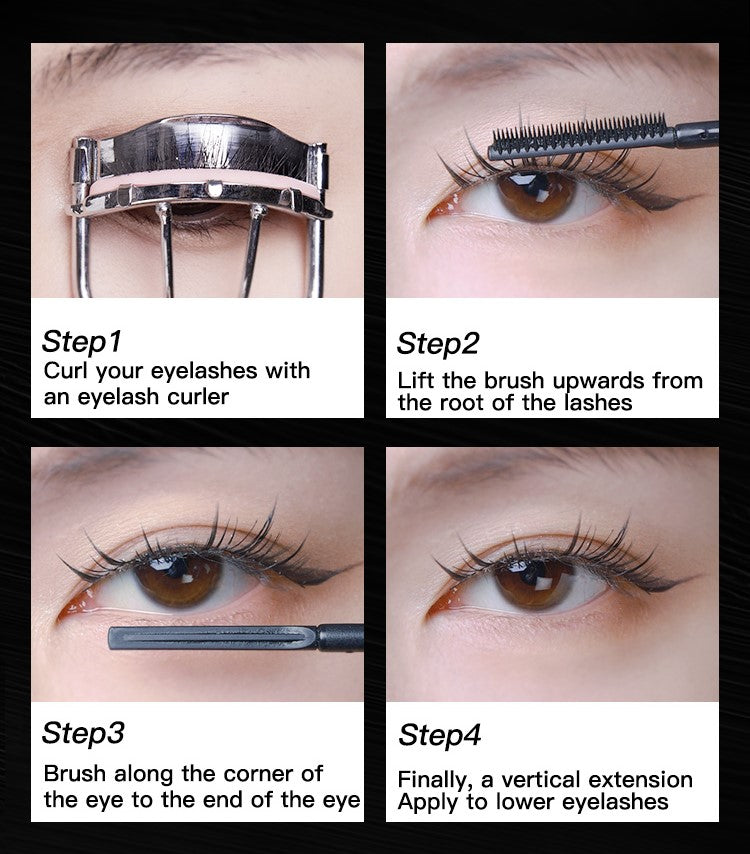 Step1
Curl your eyelashes with an eyelash curler

Step2
Lift the brush upwards from the root of the lashes

Step3
Brush along the corner of the eye to the end of the eye

Step4
Finally, a vertical extension Apply to lower eyelashes