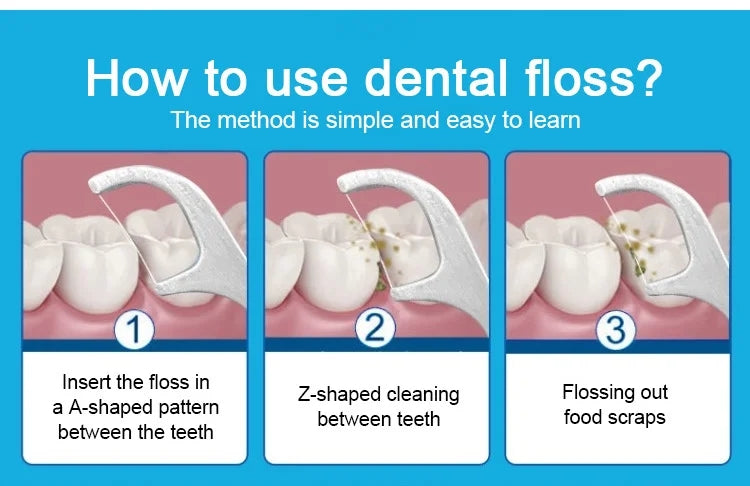 How to use dental floss?
The method is simple and easy to learn

1
Insert the floss in a A-shaped pattern between the teeth

2
Z-shaped cleaning between teeth

3
Flossing out food scraps