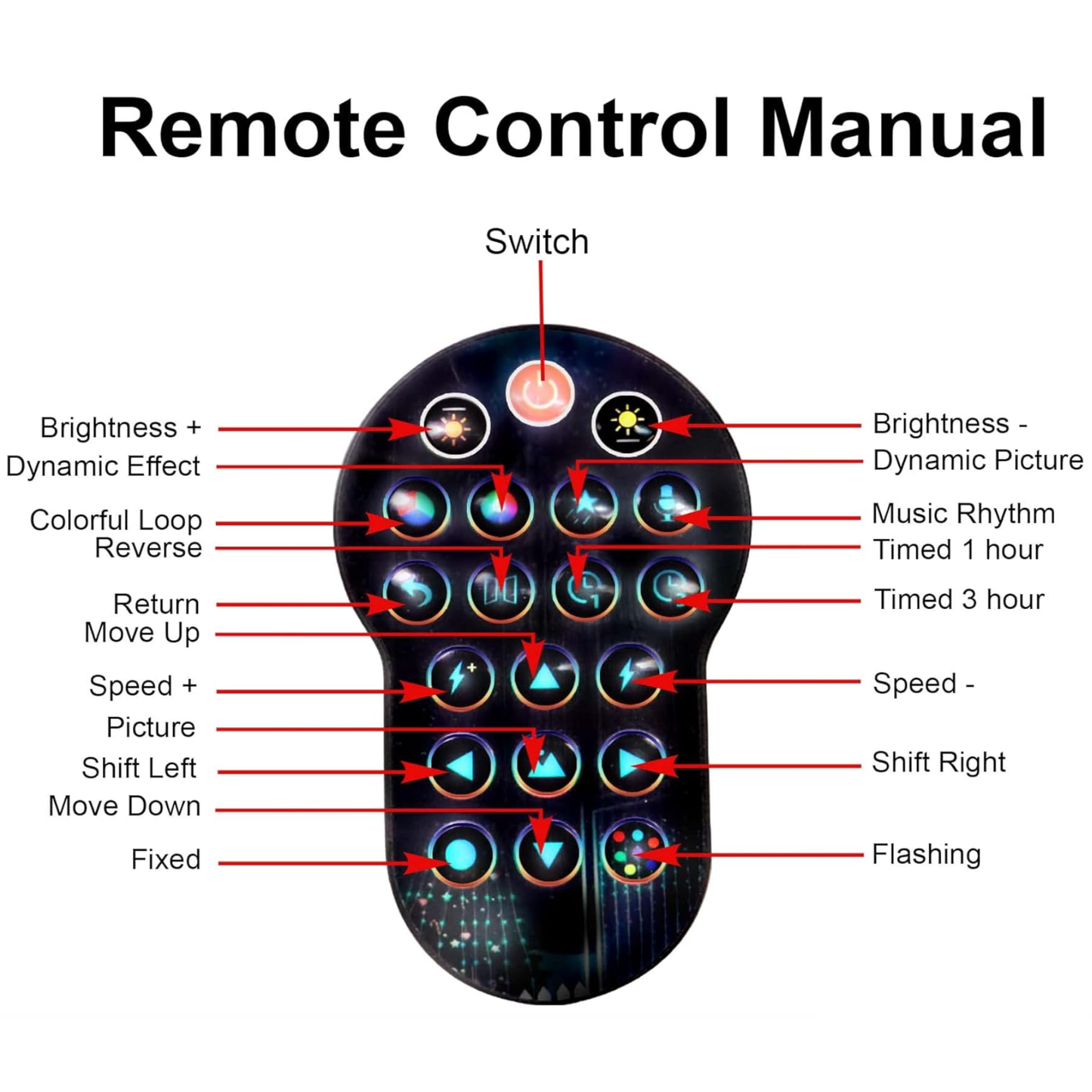 Remote Control Manual

Switch

Brightness +
Dynamic Effect
Colorful Loop
Reverse
Return
Move Up
Speed +
Picture
Shift Left
Move Down
Fixed

Brightness -
Dynamic Picture
Music Rhythm
Timed 1 hour
Timed 3 hour
Speed -
Shift Right
Flashing