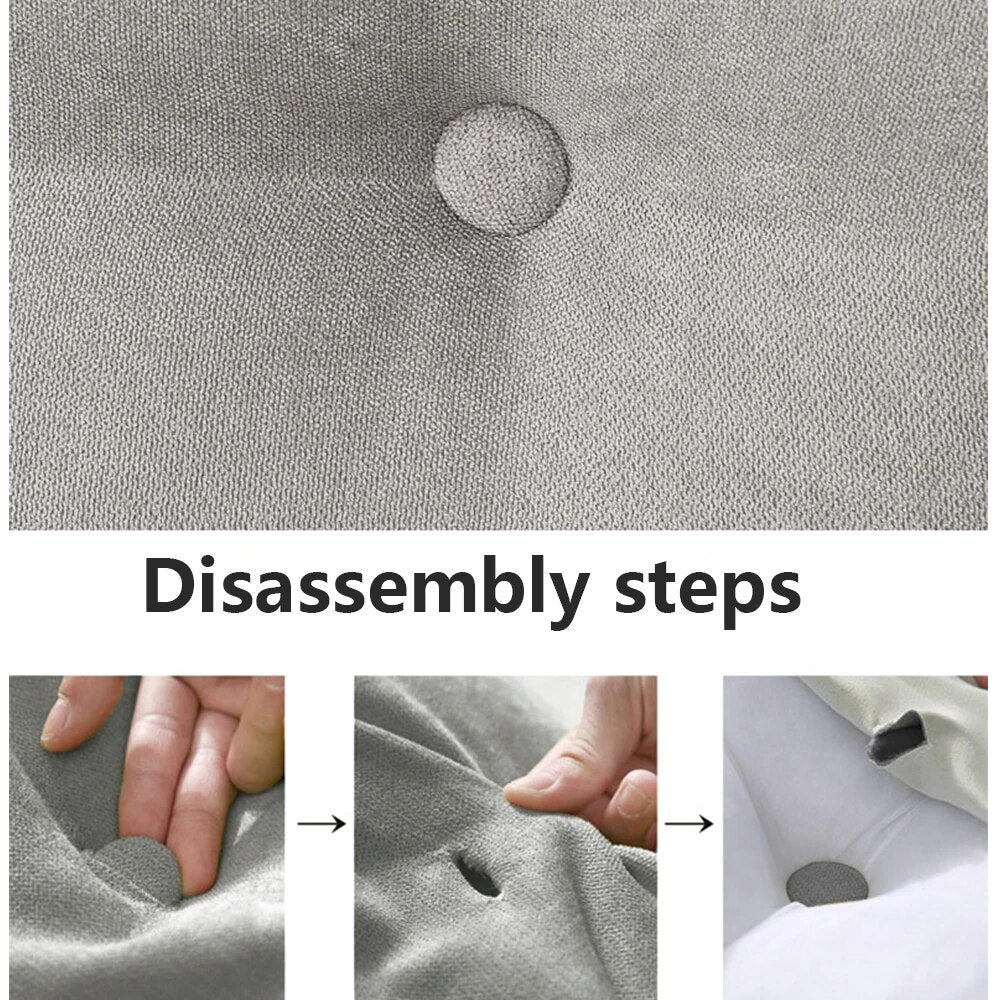 Disassembly steps