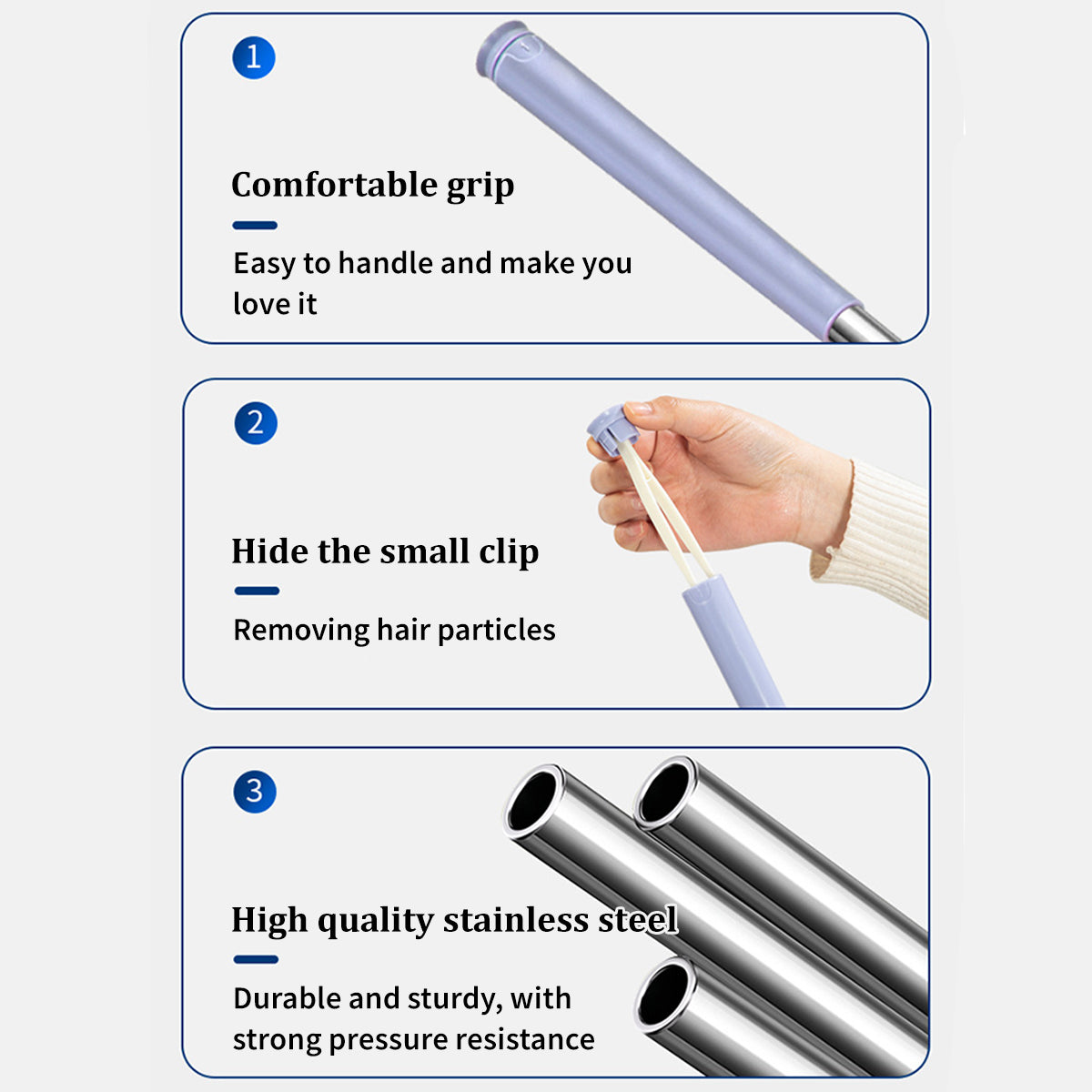 1

Comfortable grip

Easy to handle and make you love it

2

Hide the small clip

Removing hair particles

3

High quality stainless steel

Durable and sturdy, with strong pressure resistance