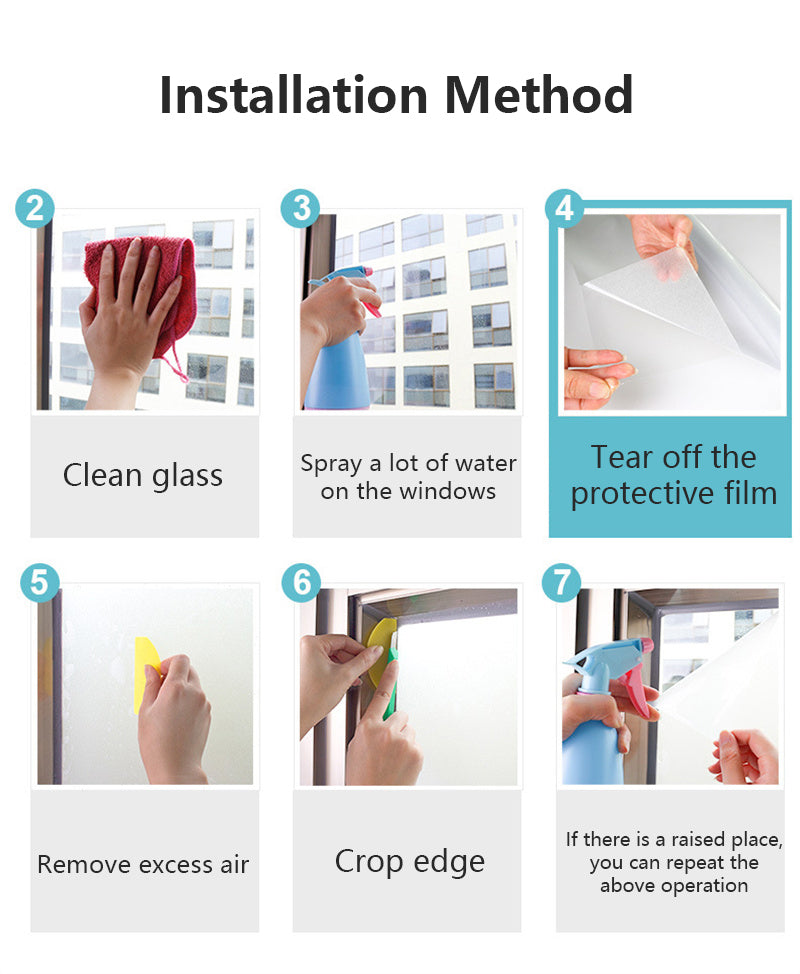 Installation Method

2

Clean glass

3

Spray a lot of water on the windows

4

Tear off the protective film

5

Remove excess air

6

Crop edge

7

If there is a raised place, you can repeat the above operation