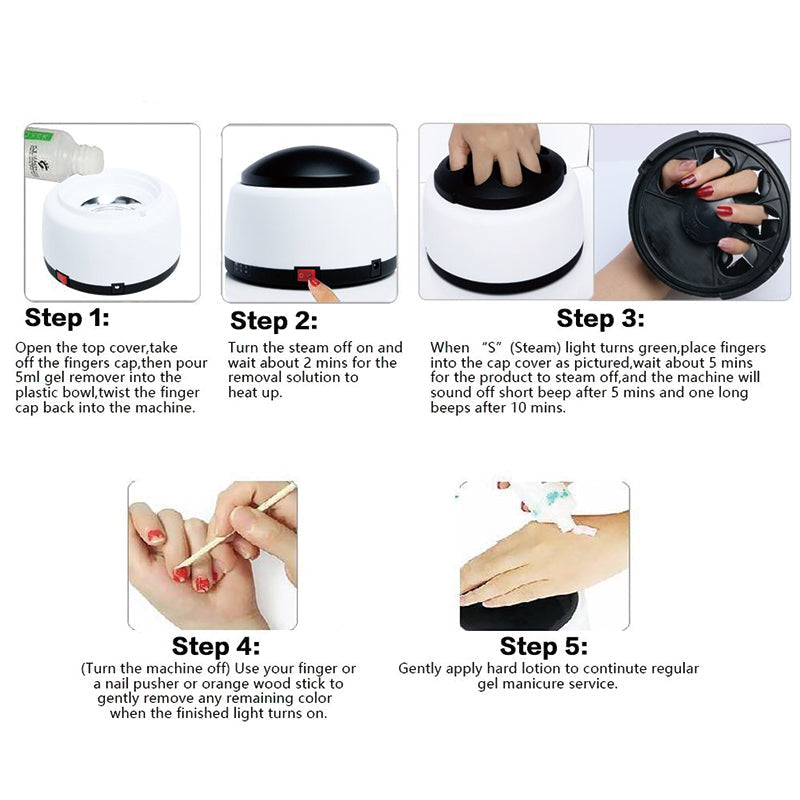 Step 1:
Open the top cover,take off the fingers cap,then pour 5ml gel remover into the plastic bowl,twist the finger cap back into the machine.

Step 2:
Turn the steam off on and wait about 2 mins for the removal solution to heat up.

Step 3:
When "S"(Steam) light turns green,place fingers into the cap cover as pictured,wait about 5 mins for the product to steam off,and the machine will sound off short beep after 5 mins and one long beeps after 10 mins.

Step 4:
(Turn the machine off) Use your finger or a nail pusher or orange wood stick to gently remove any remaining color when the finished light turns on.

Step 5:
Gently apply hard lotion to continute regular gel manicure service.