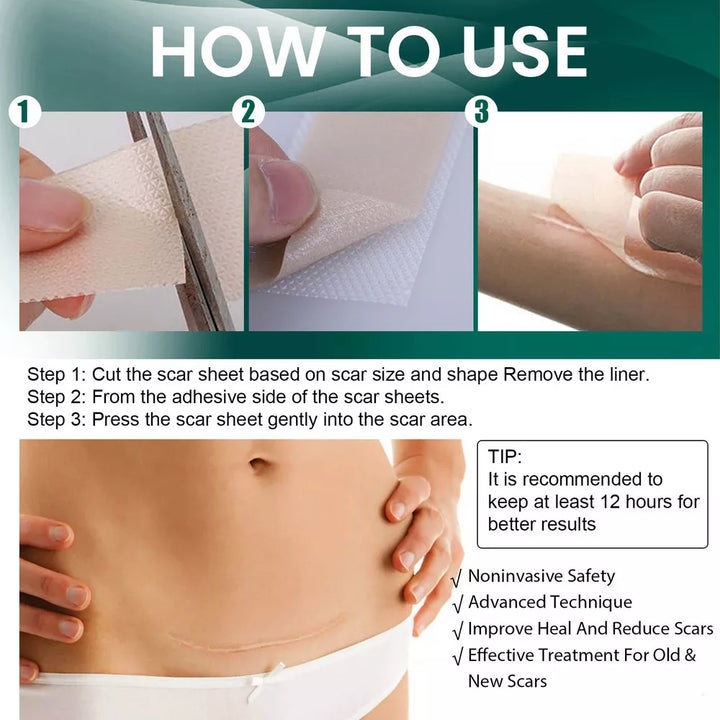 HOW TO USE

1

2

3

Step 1: Cut the scar sheet based on scar size and shape Remove the liner.
Step 2: From the adhesive side of the scar sheets.
Step 3: Press the scar sheet gently into the scar area.

TIP:
It is recommended to keep at least 12 hours for better results

√ Noninvasive Safety
√ Advanced Technique
√ Improve Heal And Reduce Scars
√ Effective Treatment For Old & New Scars