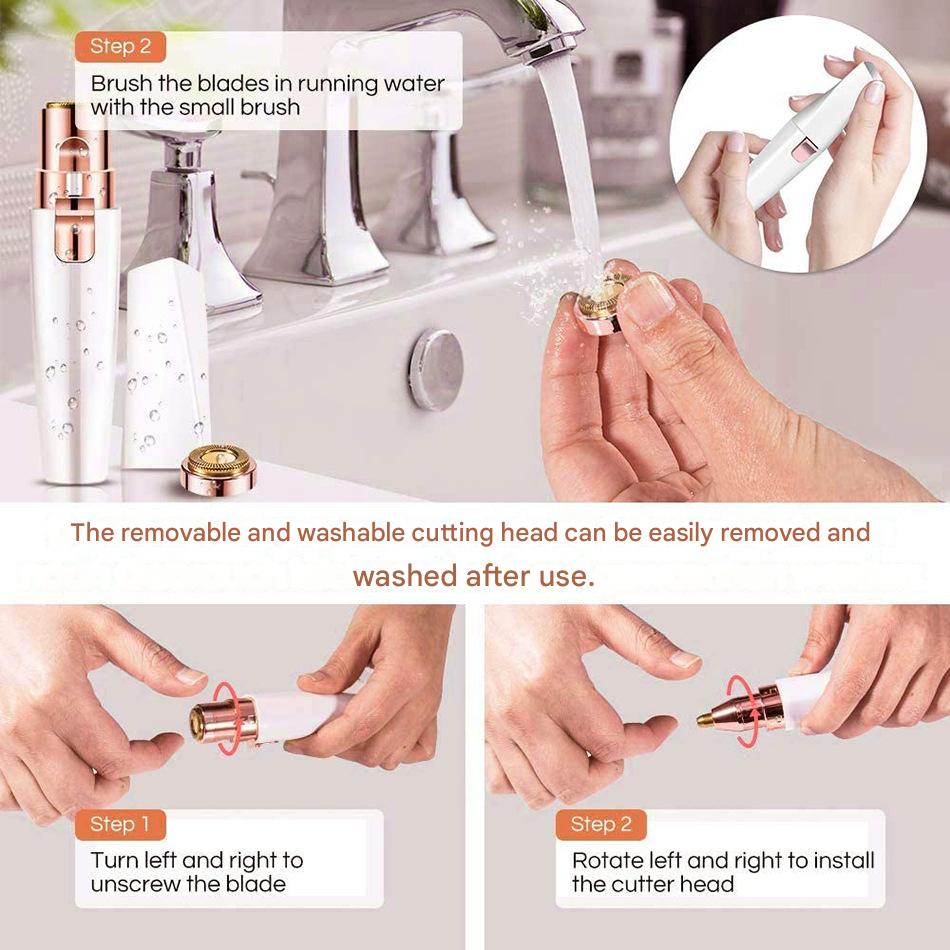 Step 2
Brush the blades in running water with the small brush

The removable and washable cutting head can be easily removed and washed after use.

Step 1
Turn left and right to unscrew the blade

Step 2
Rotate left and right to install the cutter head