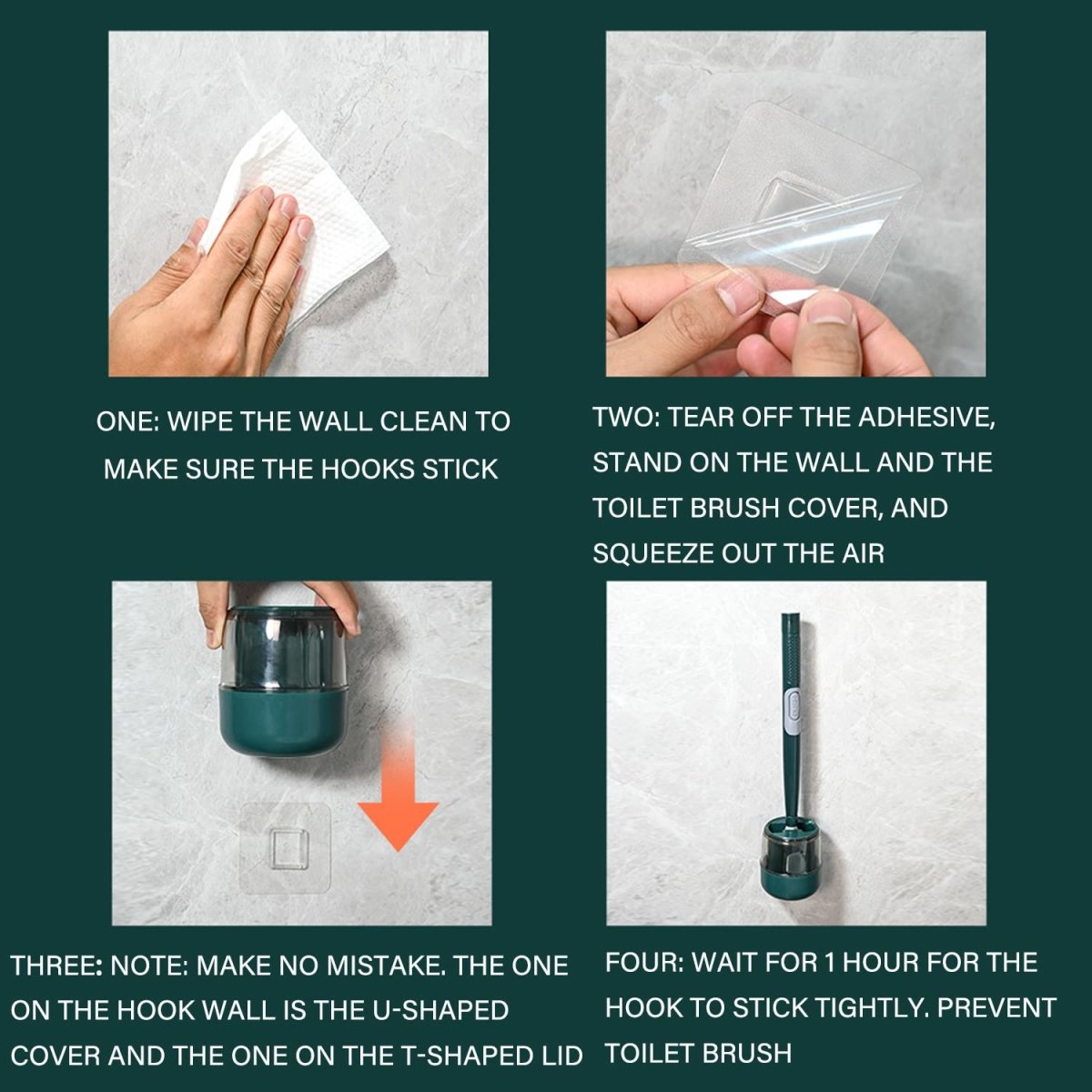 ONE: WIPE THE WALL CLEAN TO MAKE SURE THE HOOKS STICK

TWO: TEAR OFF THE ADHESIVE, STAND ON THE WALL AND THE TOILET BRUSH COVER, AND SQUEEZE OUT THE AIR

THREE: NOTE: MAKE NO MISTAKE. THE ONE ON THE HOOK WALL IS THE U-SHAPED COVER AND THE ONE ON THE T-SHAPED LID

FOUR: WAIT FOR 1 HOUR FOR THE HOOK TO STICK TIGHTLY. PREVENT TOILET BRUSH