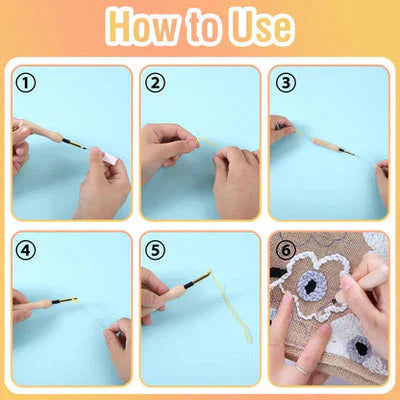 How to Use

①

②

③

④

⑤

⑥