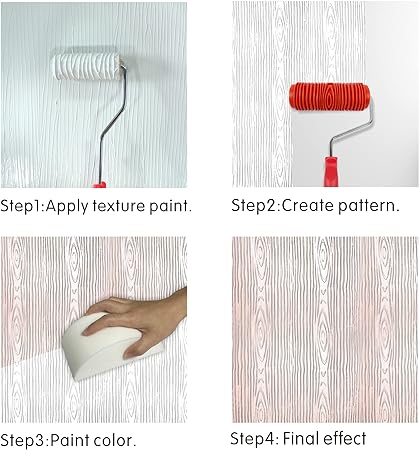 Step1:Apply texture paint.

Step2:Create pattern.

Step3:Paint color.

Step4: Final effect