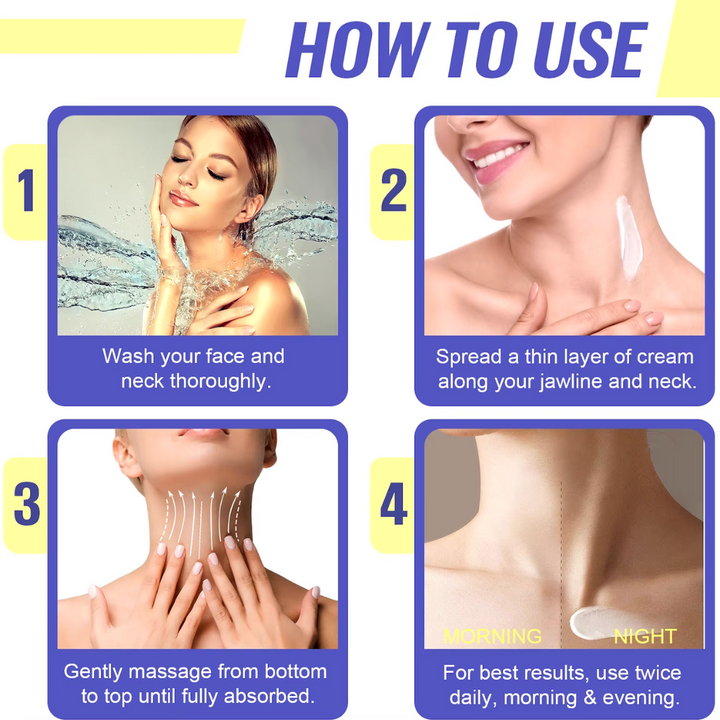 HOW TO USE

1

Wash your face and neck thoroughly.

2

Spread a thin layer of cream along your jawline and neck.

3

Gently massage from bottom to top until fully absorbed.

4

MORNING

NIGHT

For best results, use twice daily, morning & evening.