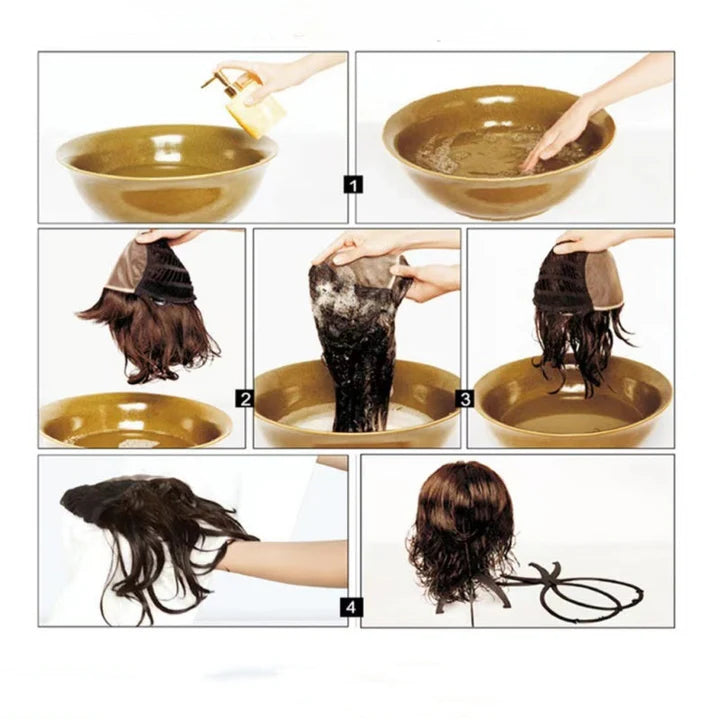 1

2

3

4