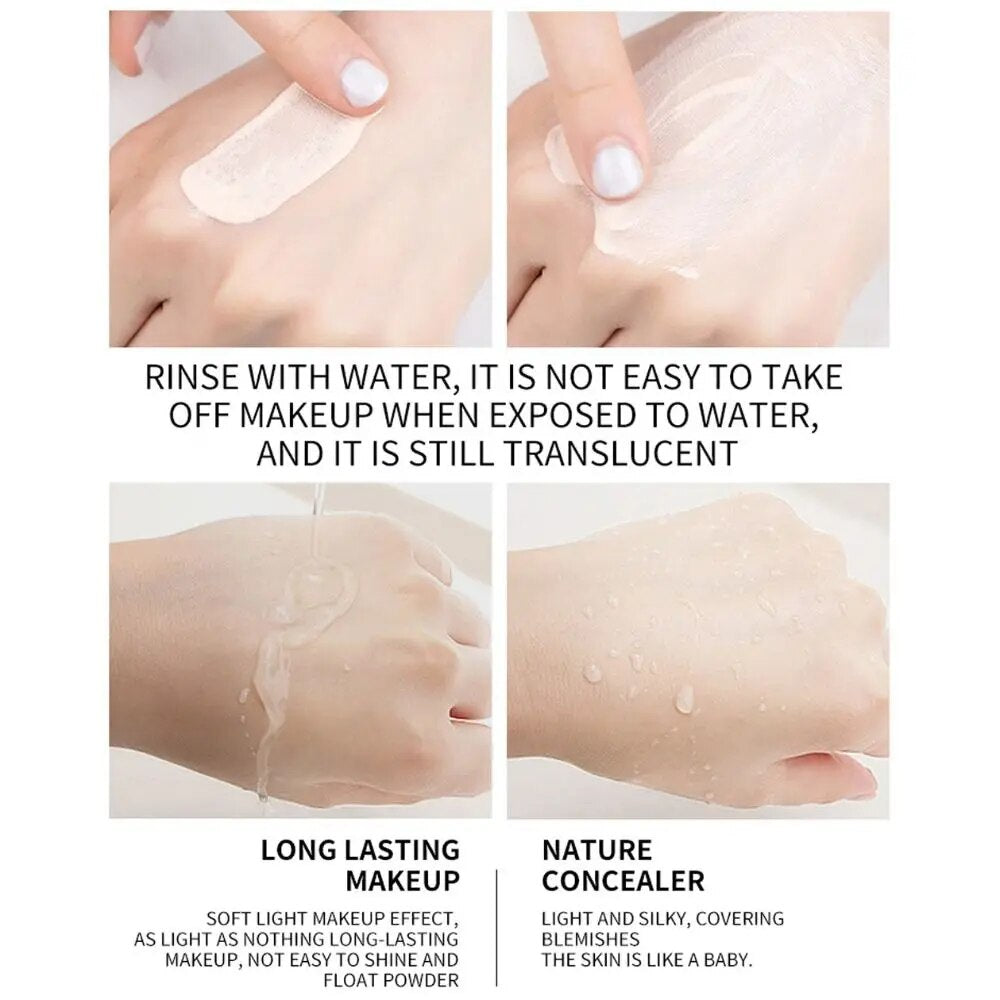 RINSE WITH WATER, IT IS NOT EASY TO TAKE OFF MAKEUP WHEN EXPOSED TO WATER, AND IT IS STILL TRANSLUCENT

LONG LASTING MAKEUP

SOFT LIGHT MAKEUP EFFECT, AS LIGHT AS NOTHING LONG-LASTING MAKEUP, NOT EASY TO SHINE AND FLOAT POWDER

NATURE CONCEALER

LIGHT AND SILKY, COVERING BLEMISHES
THE SKIN IS LIKE A BABY.