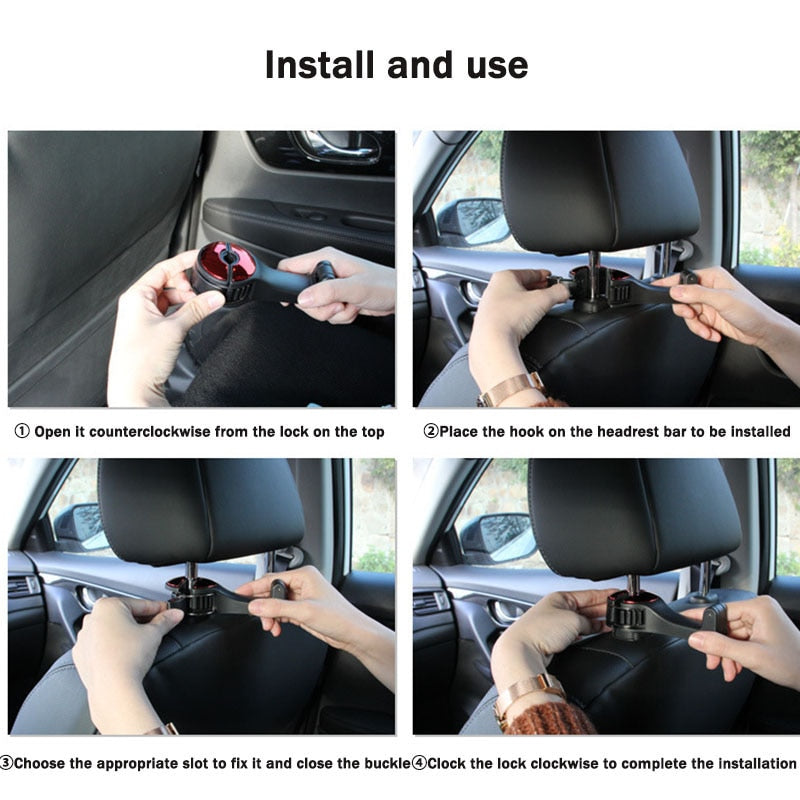 Install and use

① Open it counterclockwise from the lock on the top

②Place the hook on the headrest bar to be installed

③Choose the appropriate slot to fix it and close the buckle

④Clock the lock clockwise to complete the installation