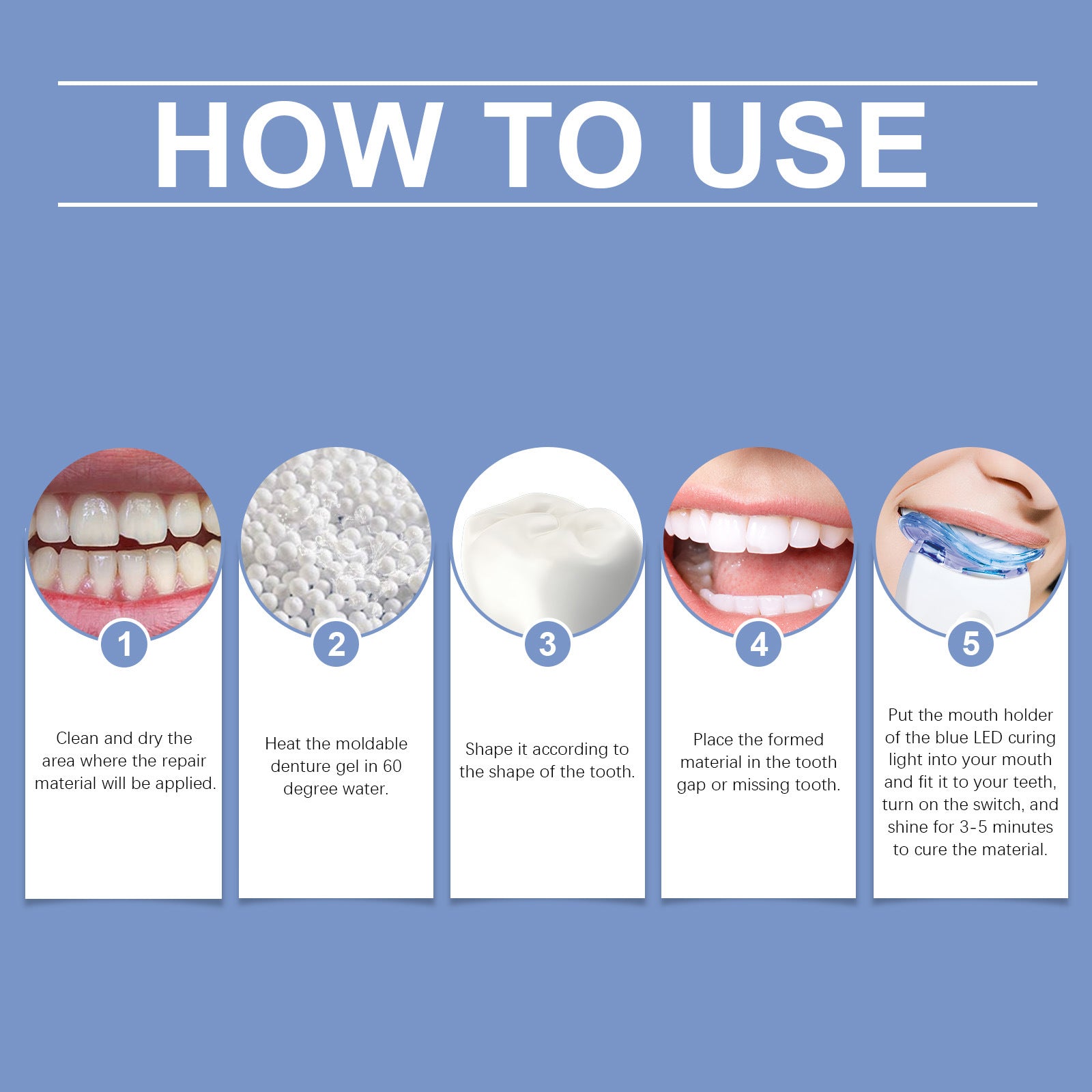 HOW TO USE

1

Clean and dry the area where the repair material will be applied.

2

Heat the moldable denture gel in 60 degree water.

3

Shape it according to the shape of the tooth.

4

Place the formed material in the tooth gap or missing tooth.

5

Put the mouth holder of the blue LED curing light into your mouth and fit it to your teeth, turn on the switch, and shine for 3-5 minutes to cure the material.