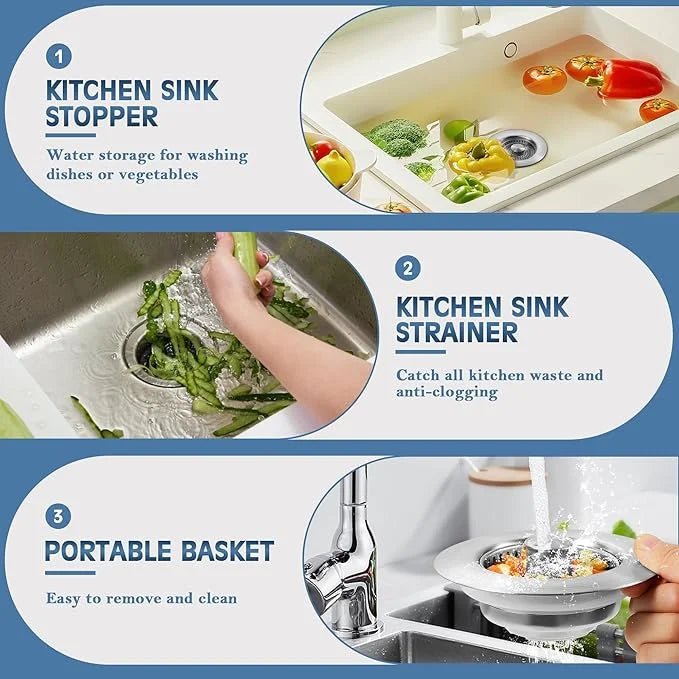 1

KITCHEN SINK STOPPER

Water storage for washing dishes or vegetables

2

KITCHEN SINK STRAINER

Catch all kitchen waste and anti-clogging

3

PORTABLE BASKET

Easy to remove and clean