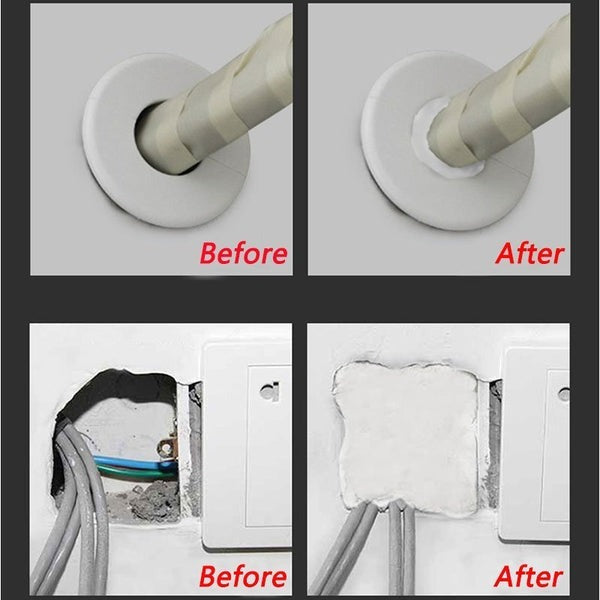 Before

After

Before

After