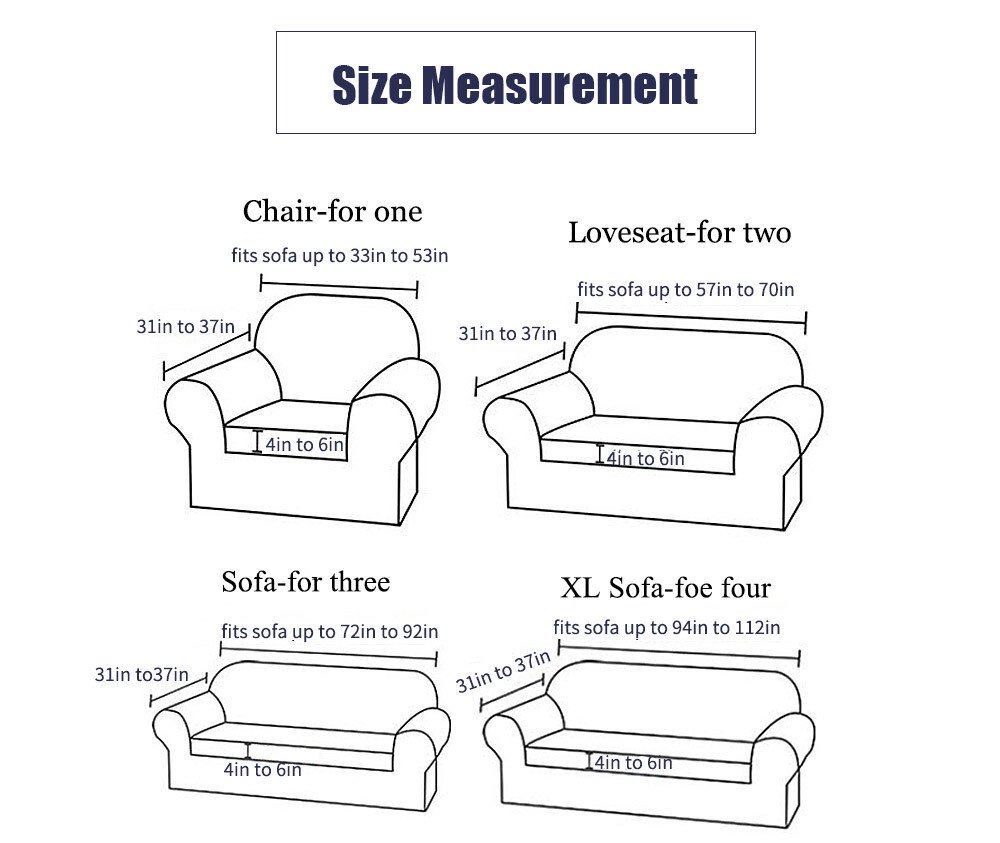 Size Measurement

Chair-for one

fits sofa up to 33in to 53in

31in to 37in

4in to 6in

Loveseat-for two

fits sofa up to 57in to 70in

31in to 37in

4in to 6in

Sofa-for three

fits sofa up to 72in to 92in

31in to37in

4in to 6in

XL Sofa-foe four

fits sofa up to 94in to 112in

31in to 37in

4in to 6in