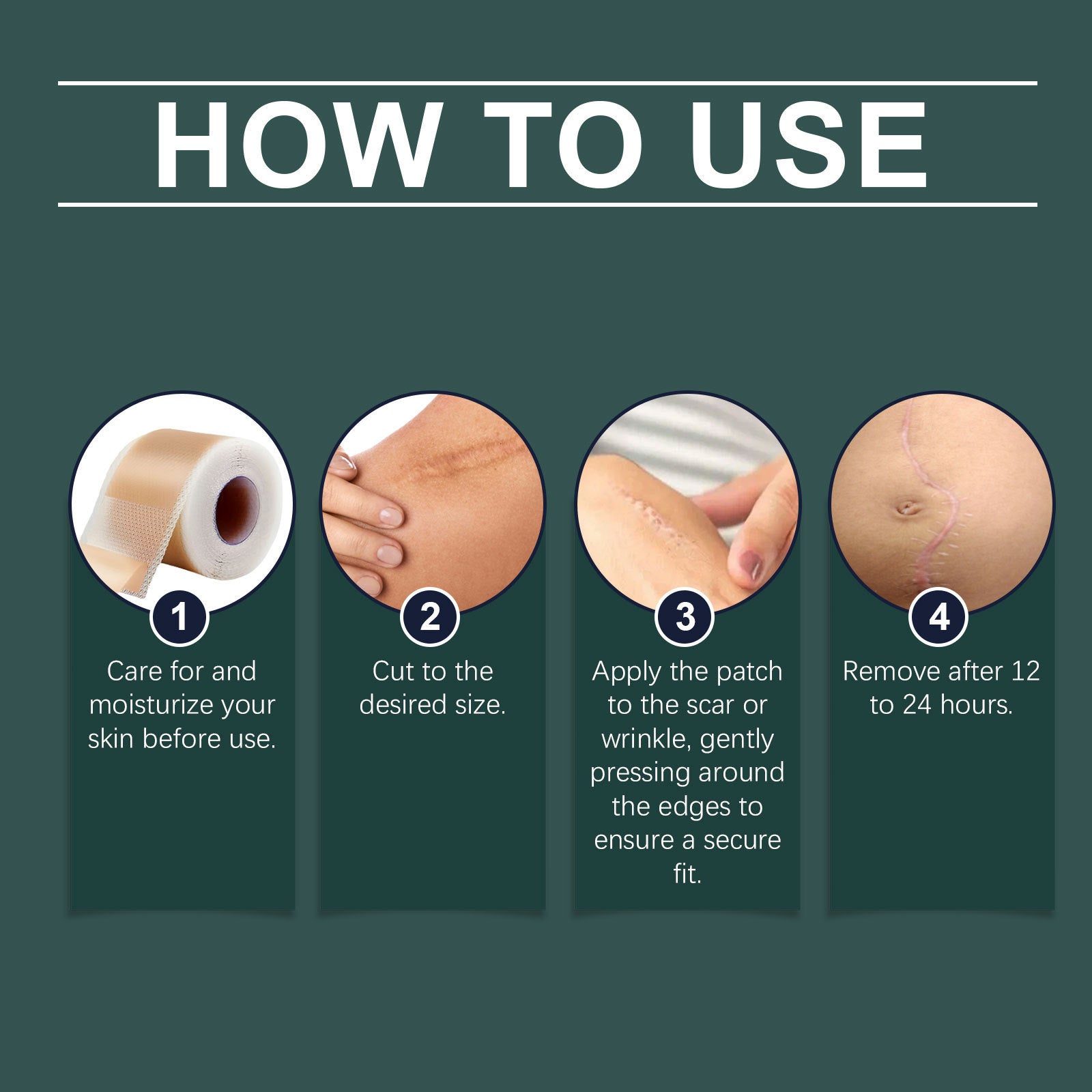 HOW TO USE

1
Care for and moisturize your skin before use.

2
Cut to the desired size.

3
Apply the patch to the scar or wrinkle, gently pressing around the edges to ensure a secure fit.

4
Remove after 12 to 24 hours.