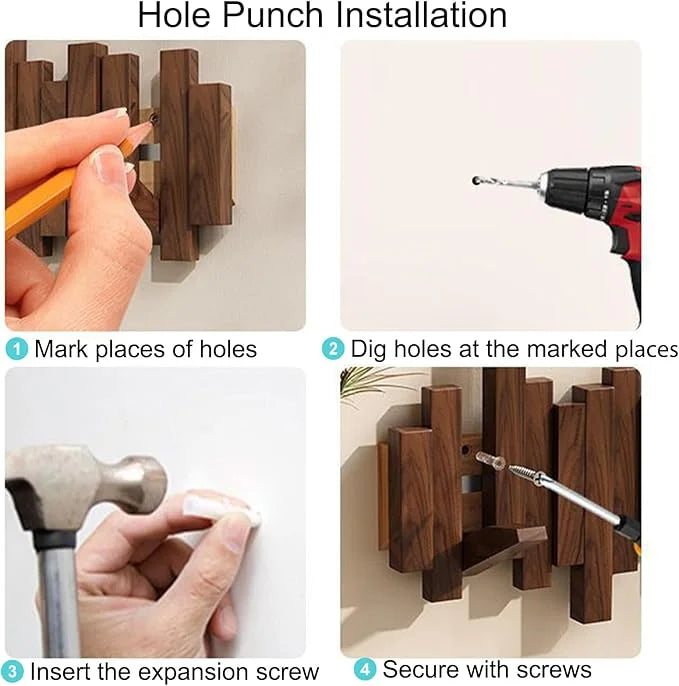 Hole Punch Installation

1 Mark places of holes

2 Dig holes at the marked places

3 Insert the expansion screw

4 Secure with screws